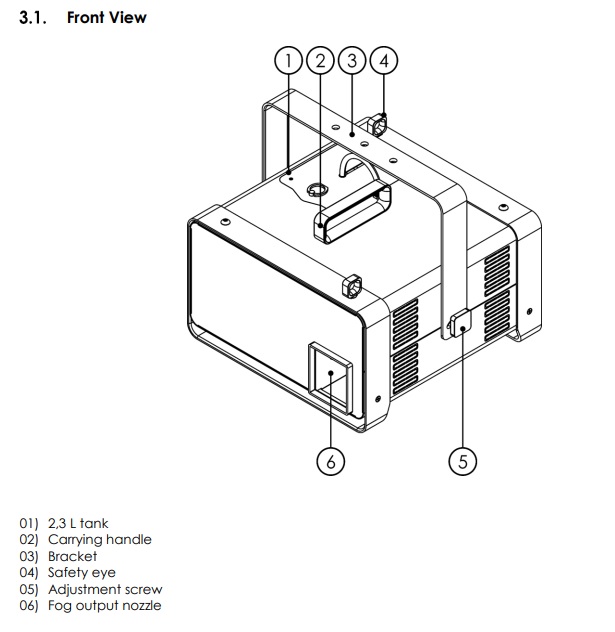 3.1. Front View

1 2 3 4

6 5

01) 2,3 L tank
02) Carrying handle
03) Bracket
04) Safety eye
05) Adjustment screw
06) Fog output nozzle