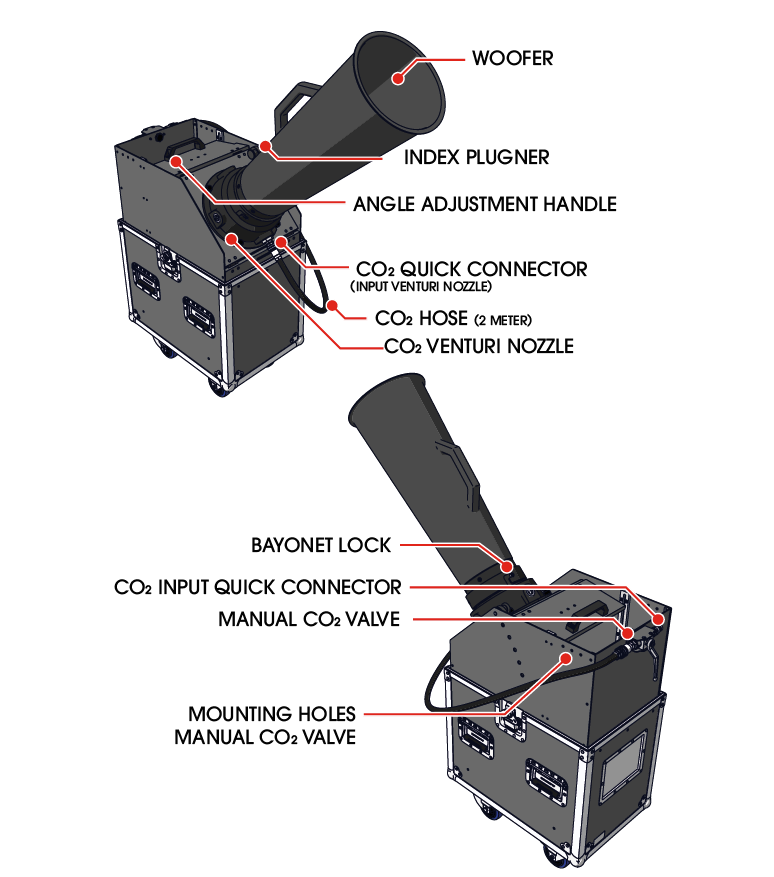 WOOFER

INDEX PLUGNER

ANGLE ADJUSTMENT HANDLE

$CO_2$ QUICK CONNECTOR
(INPUT VENTURI NOZZLE)

$CO_2$ HOSE (2 METER)

$CO_2$ VENTURI NOZZLE

BAYONET LOCK

$CO_2$ INPUT QUICK CONNECTOR

MANUAL $CO_2$ VALVE

MOUNTING HOLES
MANUAL $CO_2$ VALVE